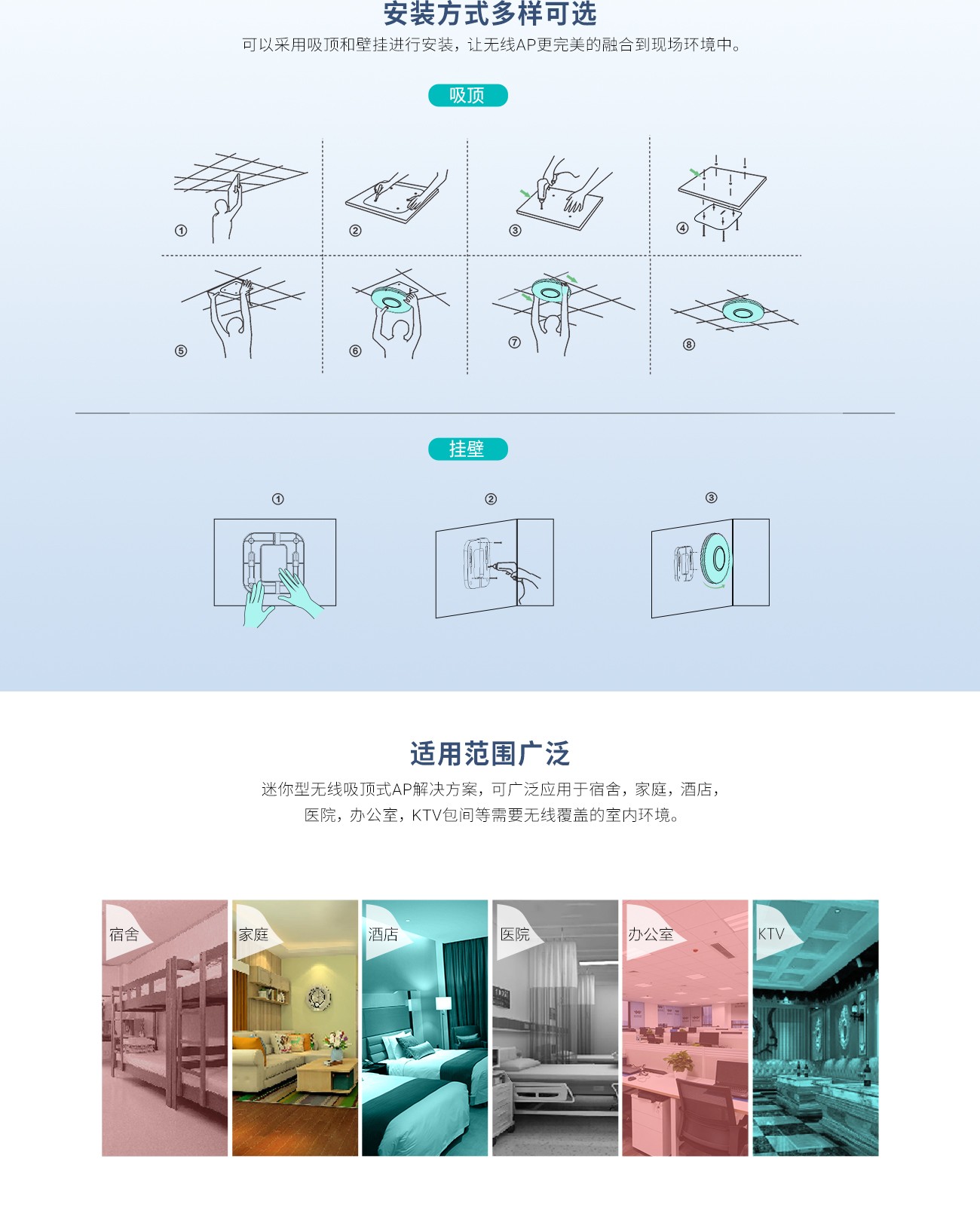 安装方式多样可选

可以采用吸顶和壁挂进行安装，让无线AP更完美的融合到现场环境中。

吸顶

①

②

③

④

⑤

⑥

⑦

⑧

挂壁

①

②

③

适用范围广泛

迷你型无线吸顶式AP解决方案，可广泛应用于宿舍，家庭，酒店，医院，办公室，KTV包间等需要无线覆盖的室内环境。

宿舍

家庭

酒店

医院

办公室

KTV